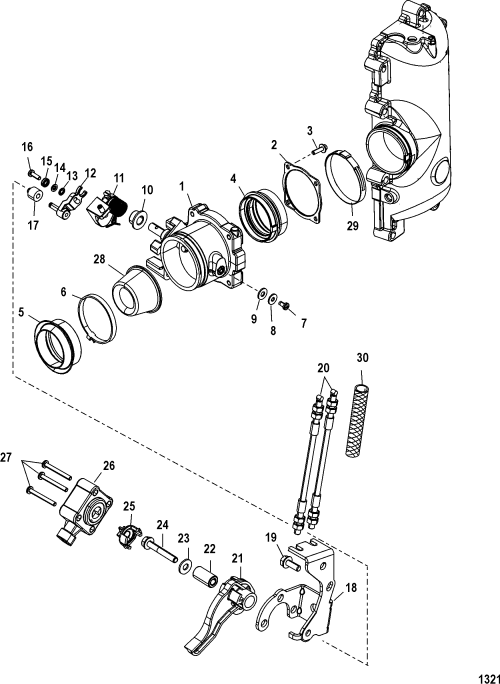 16
15
14
13
12
11
10
1
4
2
3
29
17
28
6
5
9
8
7
20
30
27
26
25
24
23
22
21
19
18
1321