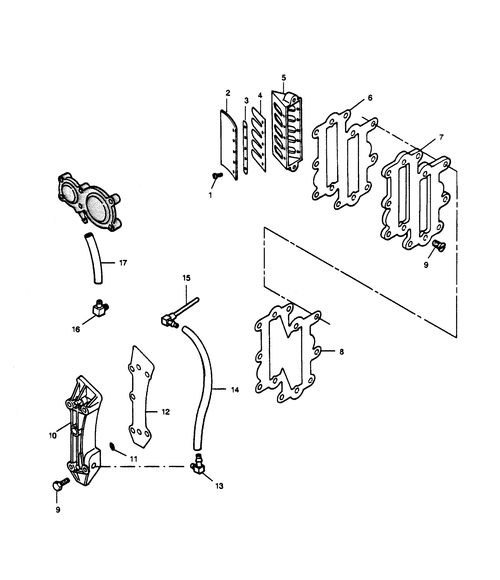 2
3
4
5
6
7
1
9
17
15
16
8
14
12
10
11
13
9