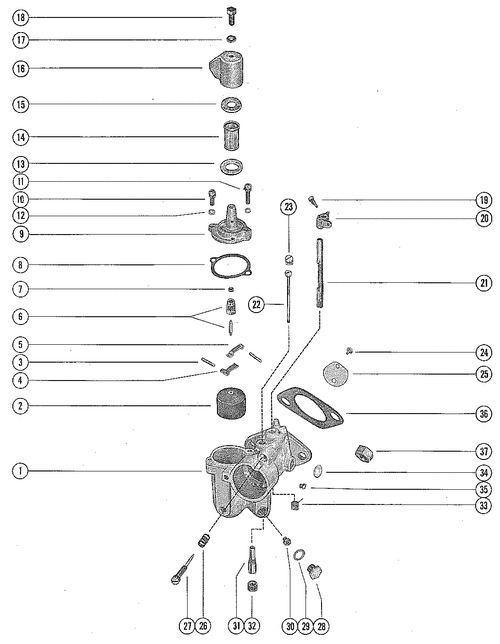 18
17
16
15
14
13
11
10
12
9
8
7
6
5
3
4
2
1
23
22
19
20
21
24
25
36
37
34
35
33
27
26
31
32
30
29
28