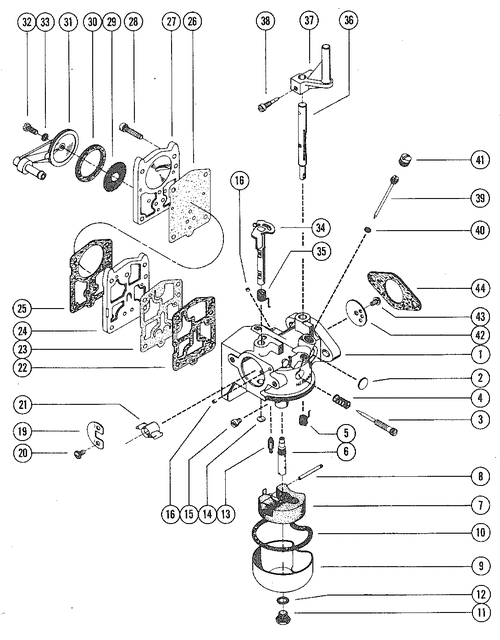 32 33 31 30 29 28 27 26
38 37 36
41
39
40
16
34
35
44
43
42
1
2
4
3
25
24
23
22
21
19
20
5
6
8
7
10
9
12
11
16 15 14 13