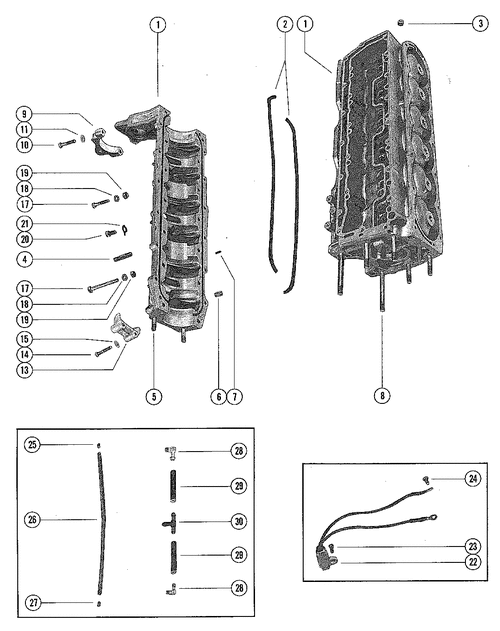 1
2
1
3
9
11
10
19
18
17
21
20
4
17
18
19
15
14
13
5
6
7
8
25
26
27
28
29
30
29
28
24
23
22