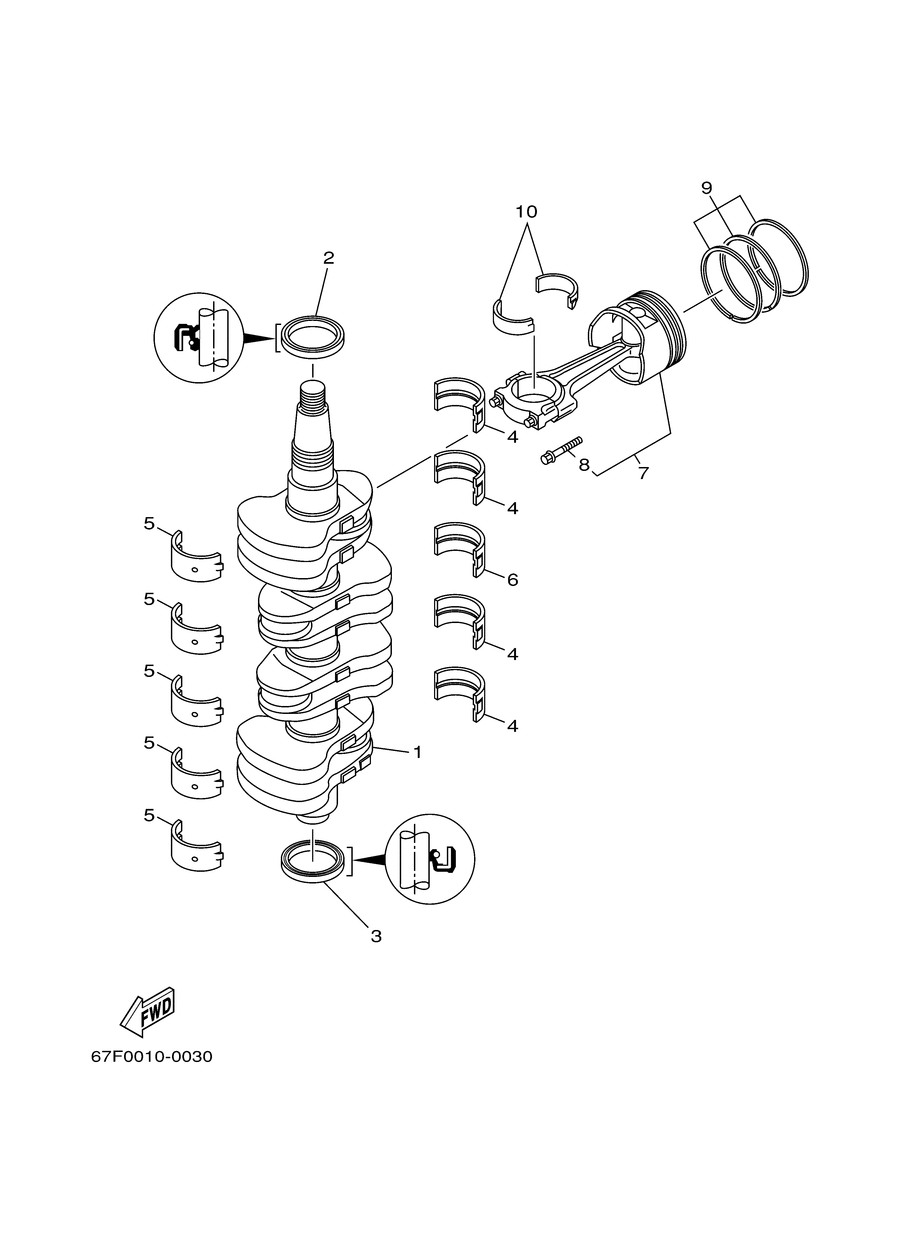 9
10
2
4
8
7
4
5
6
5
4
5
4
5
1
5
3
FWD
67F0010-0030