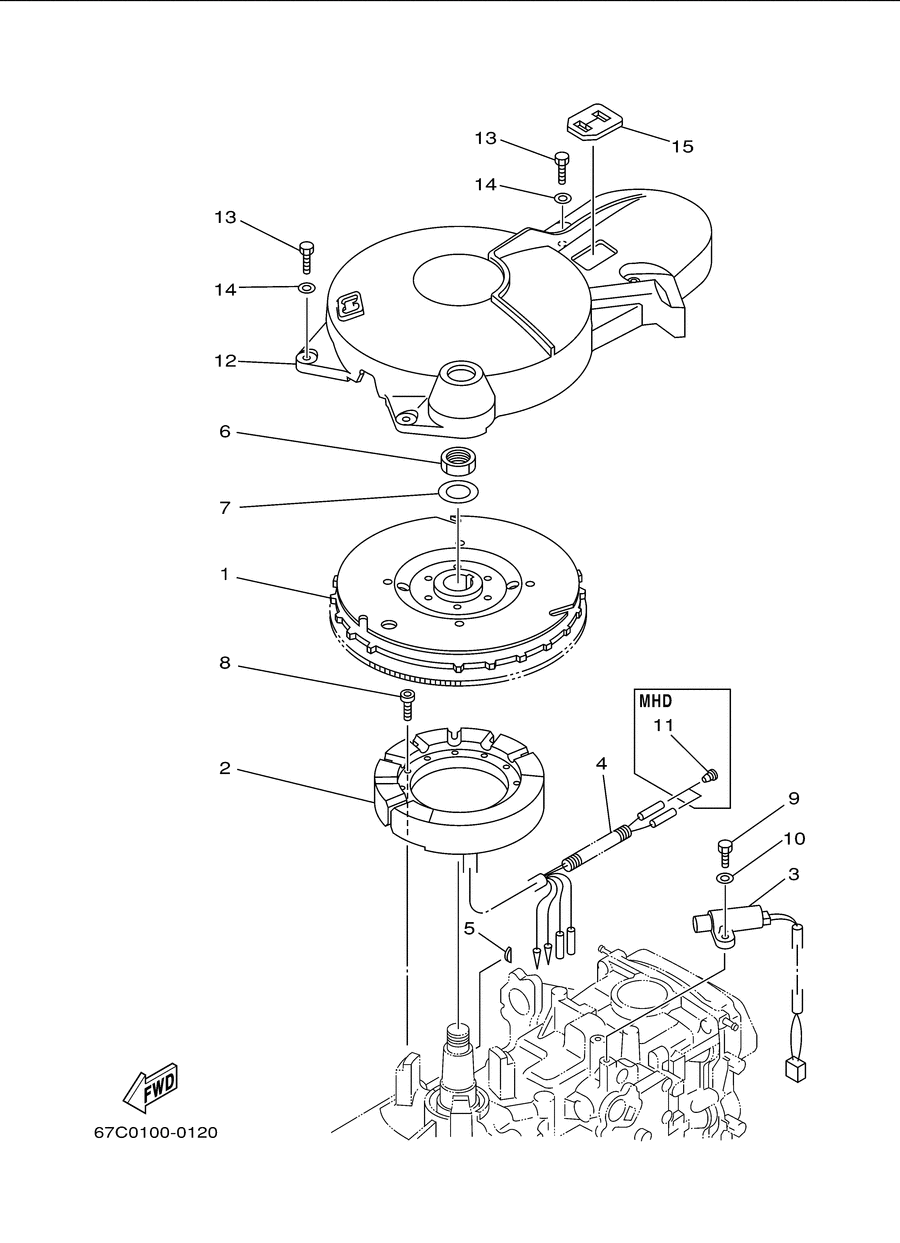 13
15
14
13
14
12
6
7
1
8
MHD
11
2
4
9
10
3
5
FWD
67C0100-0120