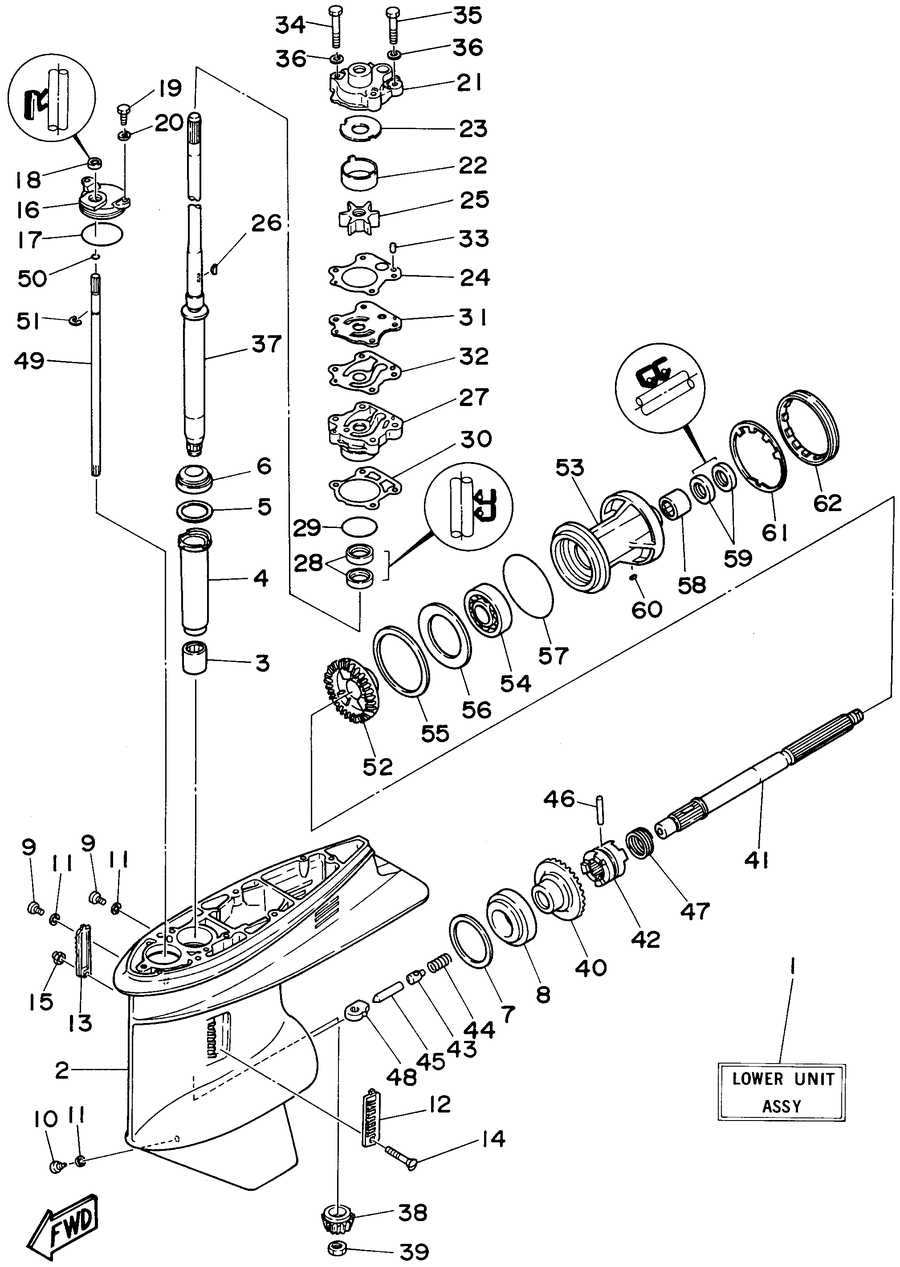 34
35
36
36
21
23
22
25
33
24
31
32
27
30
29
28
19
20
18
16
17
50
51
49
26
37
6
5
4
3
53
58
59
60
61
62
57
54
56
55
52
46
41
47
42
40
8
7
44
43
45
48
9
11
9
11
15
13
2
10
11
12
14
38
39
1
LOWER UNIT
ASSY
FWD