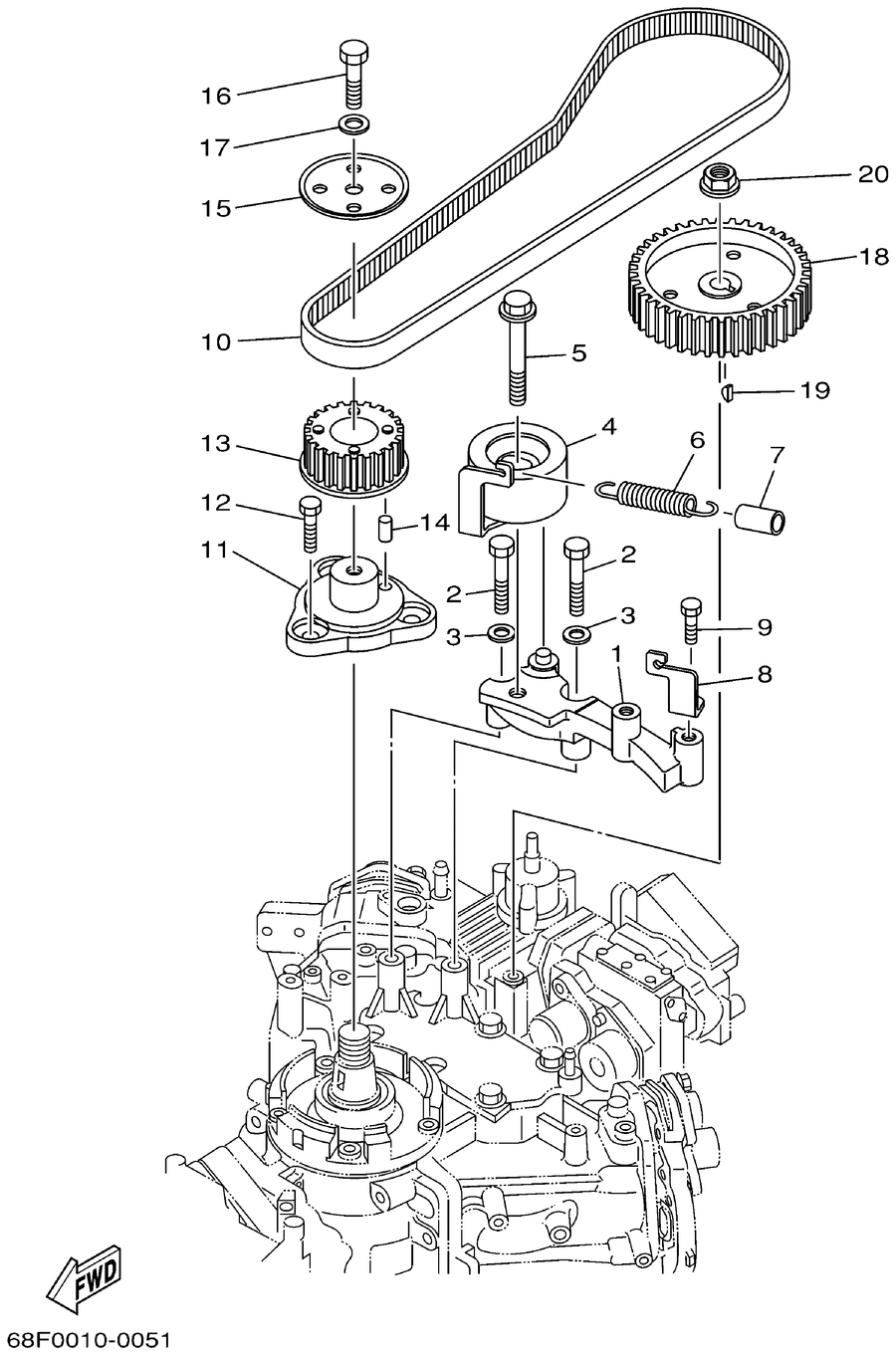 16
17
15
20
18
10
5
19
13
4
6
7
12
14
11
2
2
3
3
9
1
8
FWD
68F0010-0051