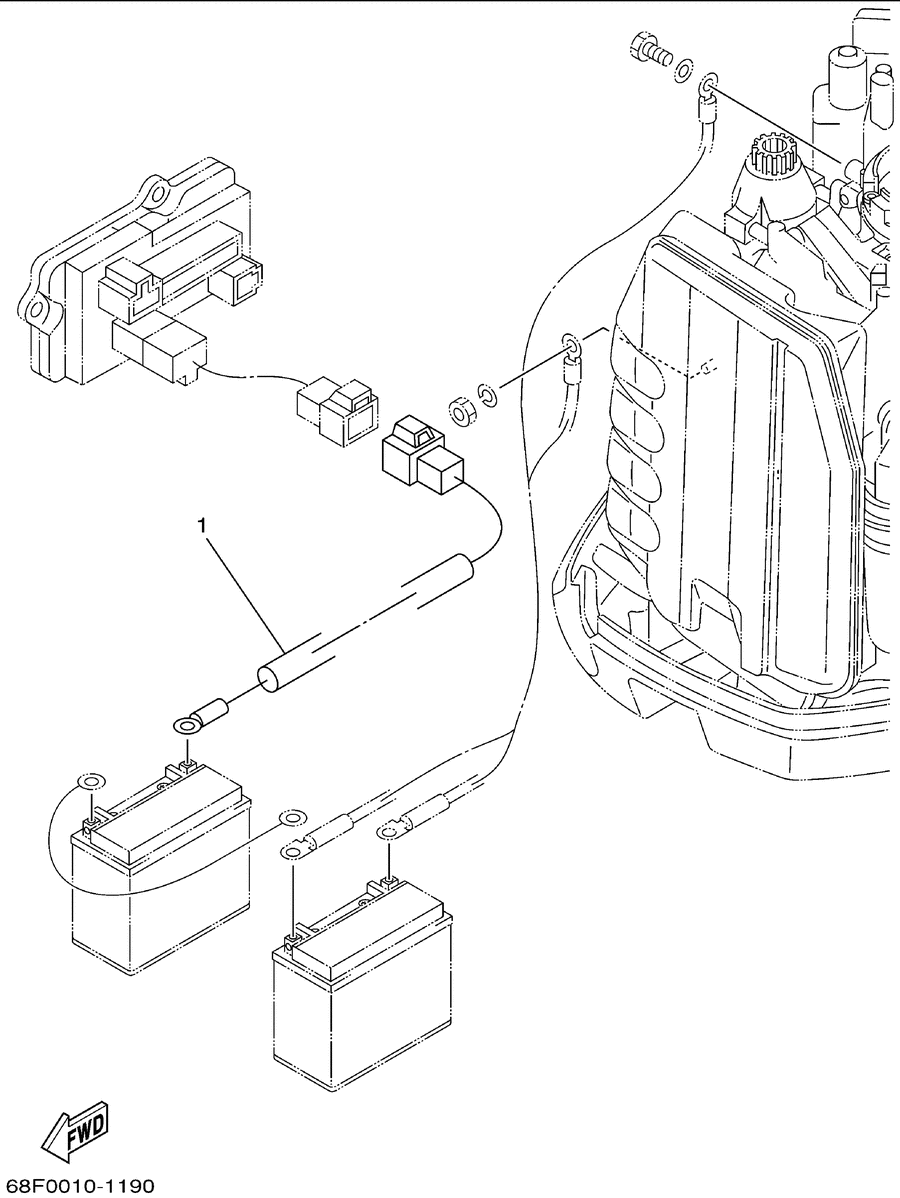 1

FWD

68F0010-1190