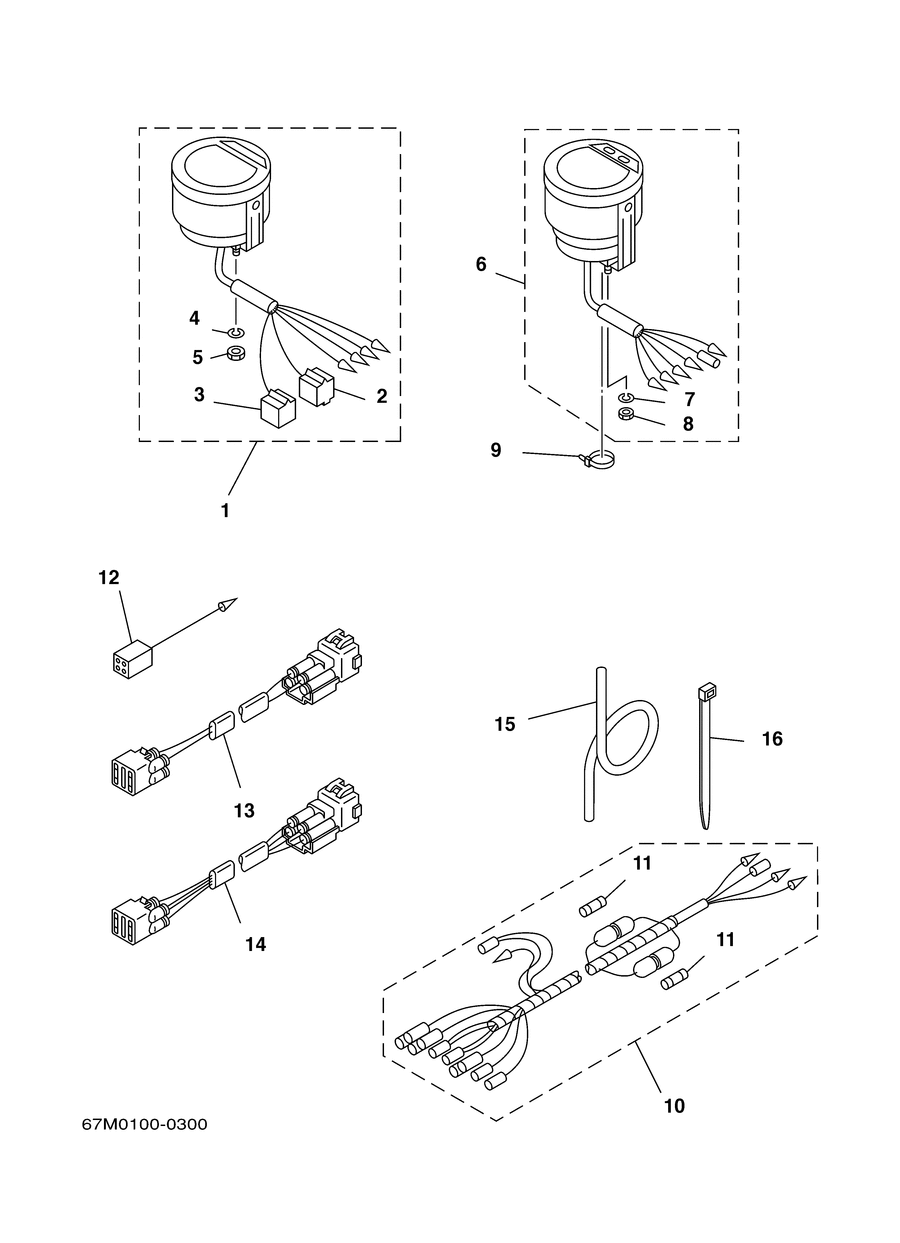 4
5
3
2
1
6
7
8
9
12
13
14
15
16
11
11
10
67M0100-0300