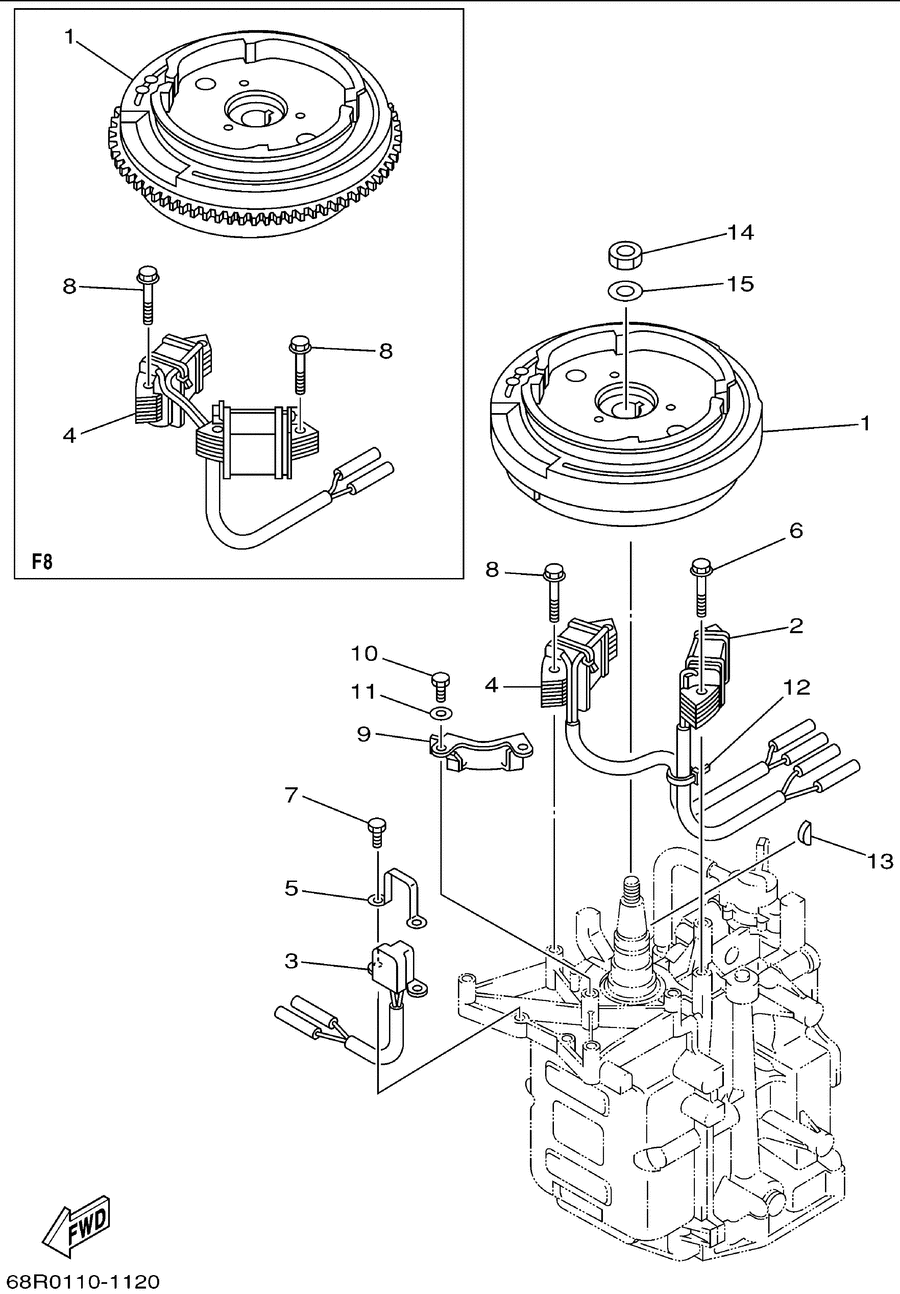 1
8
8
4
F8
14
15
1
6
8
2
10
4
11
12
9
7
13
5
3
FWD
68R0110-1120