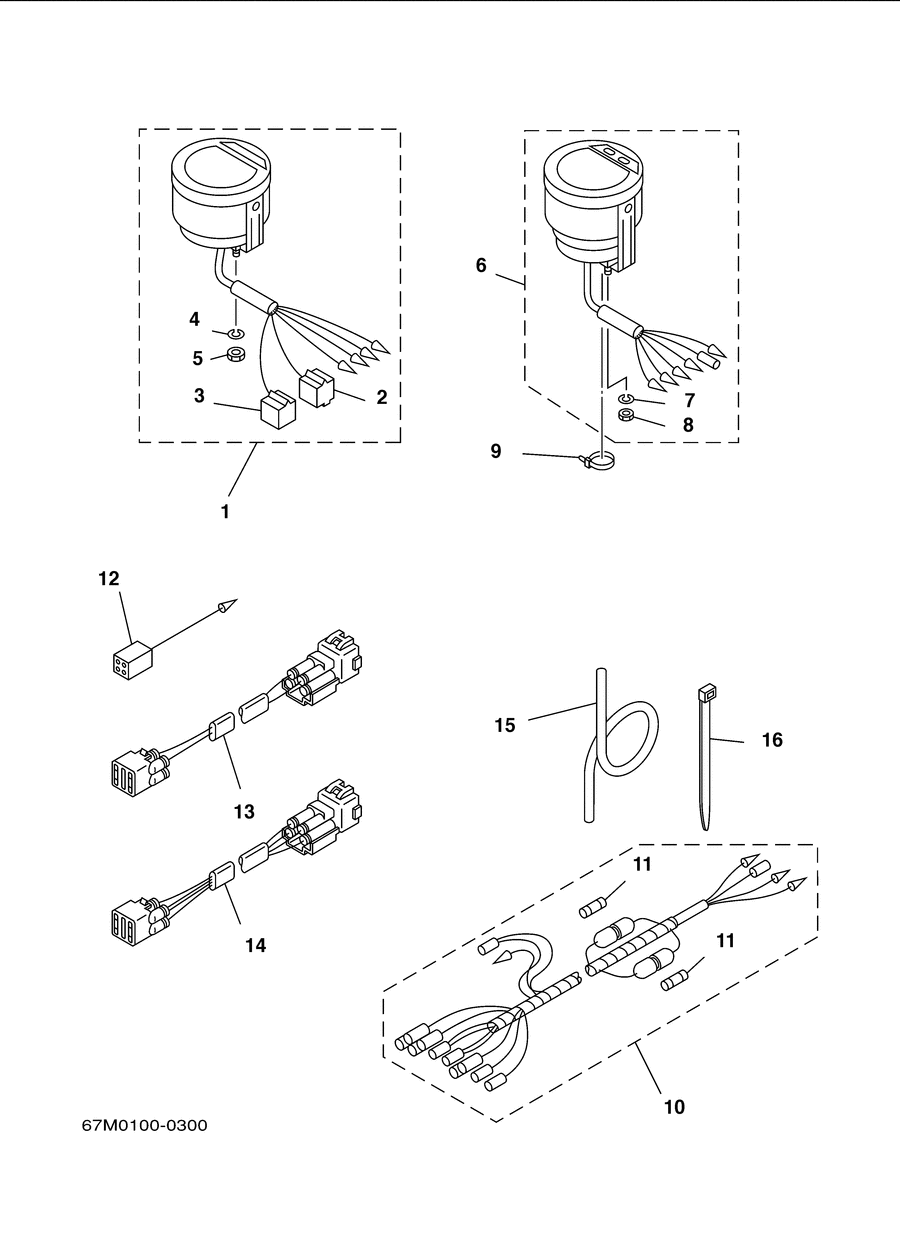 4
5
3
2
1
6
7
8
9
12
13
14
15
16
11
11
10
67M0100-0300